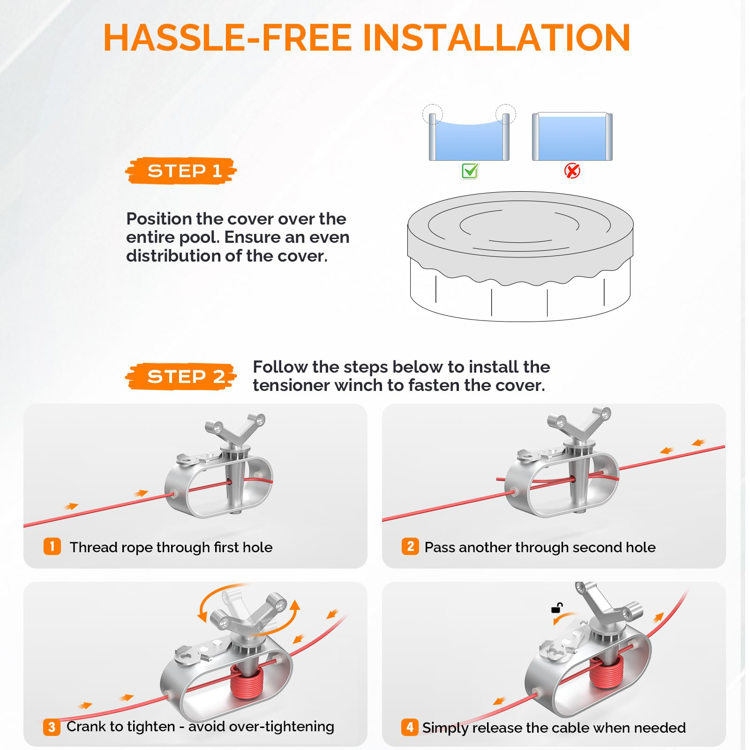 HASSLE-FREE INSTALLATION

STEP 1

Position the cover over the entire pool. Ensure an even distribution of the cover.

STEP 2

Follow the steps below to install the tensioner winch to fasten the cover.

1 Thread rope through first hole

2 Pass another through second hole

3 Crank to tighten - avoid over-tightening

4 Simply release the cable when needed